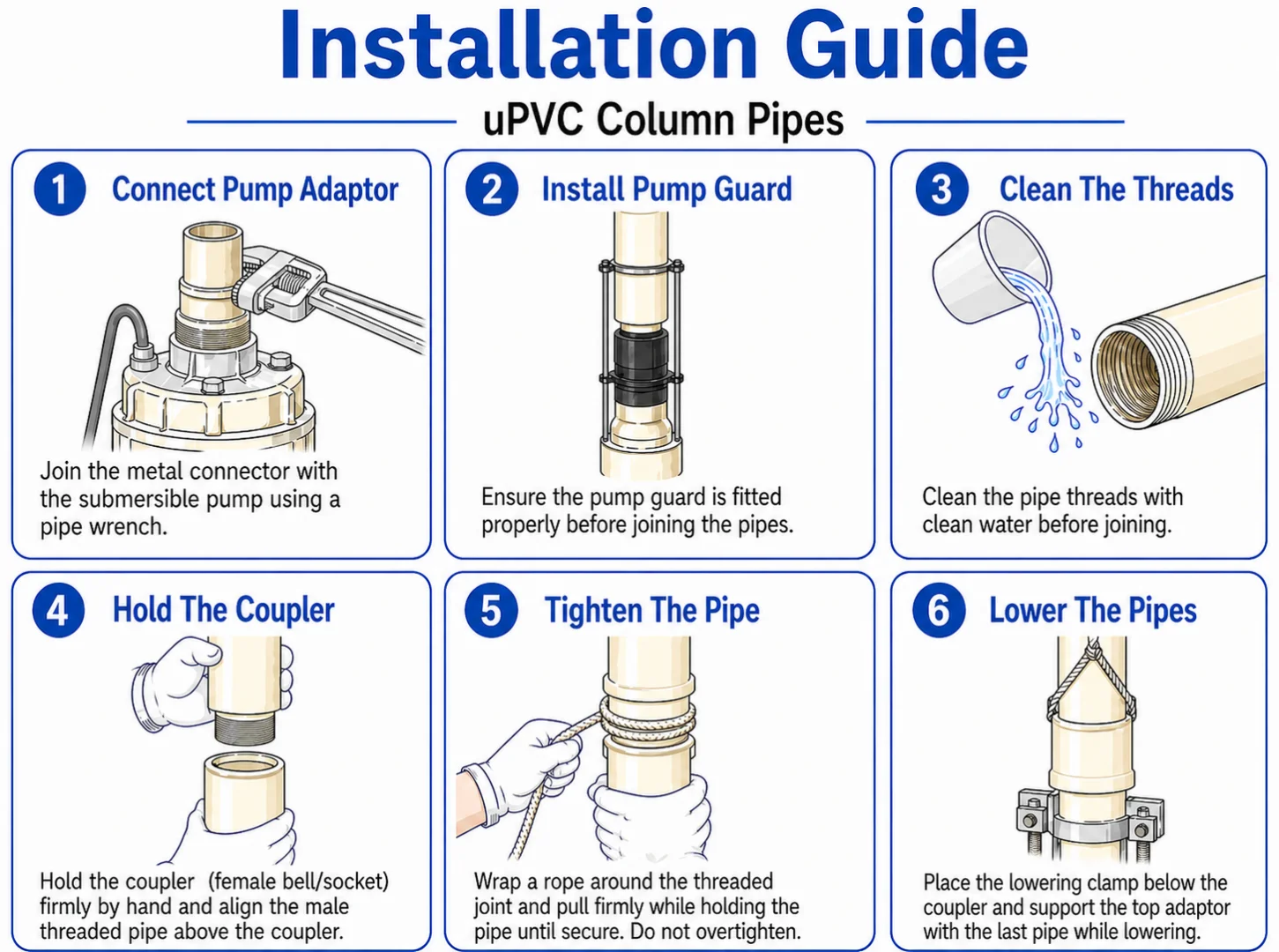 Installation Guide

uPVC Column Pipes

1 Connect Pump Adaptor

Join the metal connector with the submersible pump using a pipe wrench.

2 Install Pump Guard

Ensure the pump guard is fitted properly before joining the pipes.

3 Clean The Threads

Clean the pipe threads with clean water before joining.

4 Hold The Coupler

Hold the coupler (female bell/socket) firmly by hand and align the male threaded pipe above the coupler.

5 Tighten The Pipe

Wrap a rope around the threaded joint and pull firmly while holding the pipe until secure. Do not overtighten.

6 Lower The Pipes

Place the lowering clamp below the coupler and support the top adaptor with the last pipe while lowering.